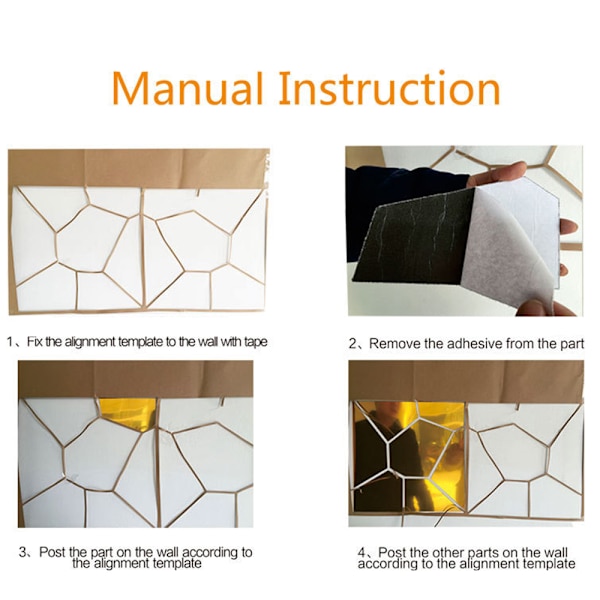 Manual Instruction

1、Fix the alignment template to the wall with tape

2、Remove the adhesive from the part

3、Post the part on the wall according to the alignment template

4、Post the other parts on the wall according to the alignment template