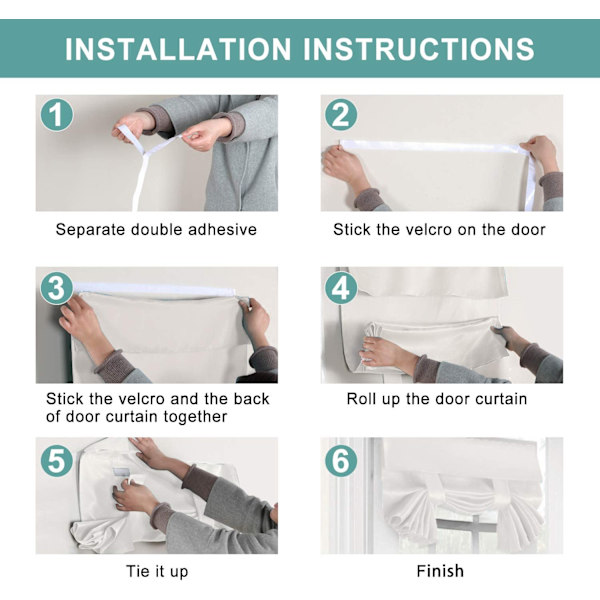 INSTALLATION INSTRUCTIONS

1
Separate double adhesive

2
Stick the velcro on the door

3
Stick the velcro and the back of door curtain together

4
Roll up the door curtain

5
Tie it up

6
Finish