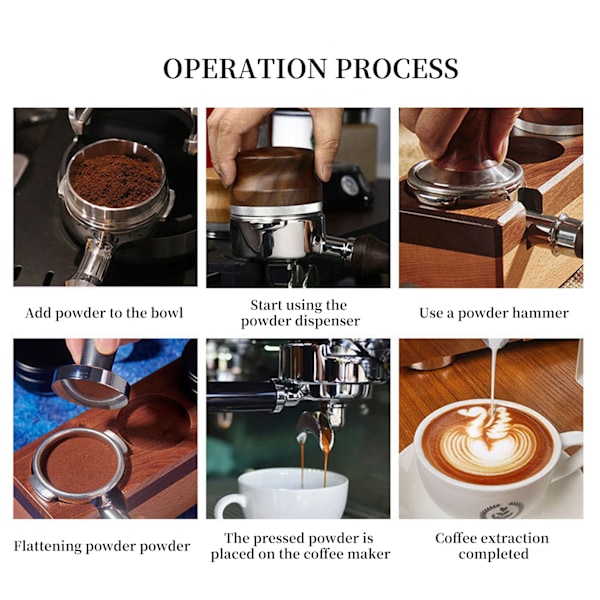 OPERATION PROCESS

Add powder to the bowl

Start using the powder dispenser

Use a powder hammer

Flattening powder powder

The pressed powder is placed on the coffee maker

Coffee extraction completed