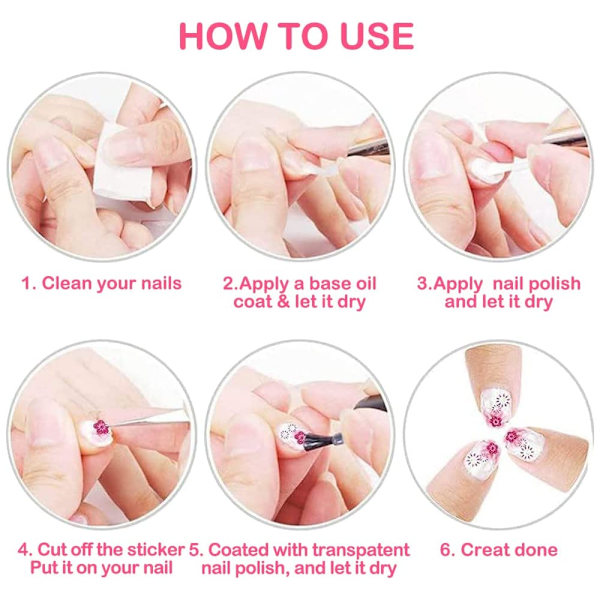 HOW TO USE

1. Clean your nails

2.Apply a base oil coat & let it dry

3.Apply nail polish and let it dry

4. Cut off the sticker Put it on your nail

5. Coated with transpatent nail polish, and let it dry

6. Creat done