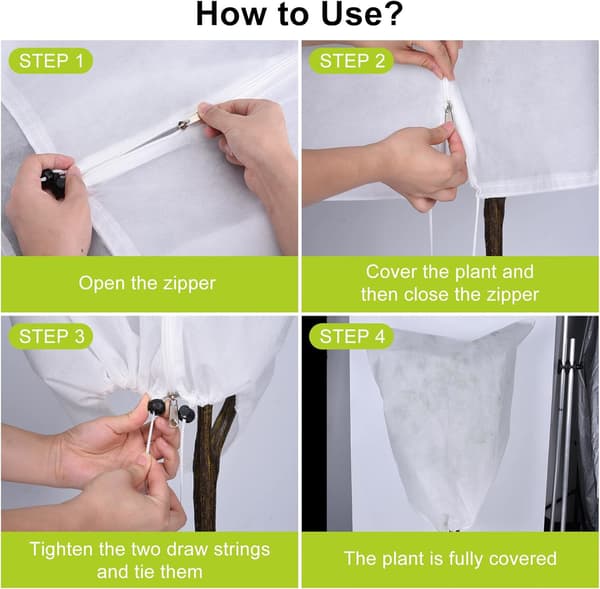 How to Use?

STEP 1

Open the zipper

STEP 2

Cover the plant and then close the zipper

STEP 3

Tighten the two draw strings and tie them

STEP 4

The plant is fully covered