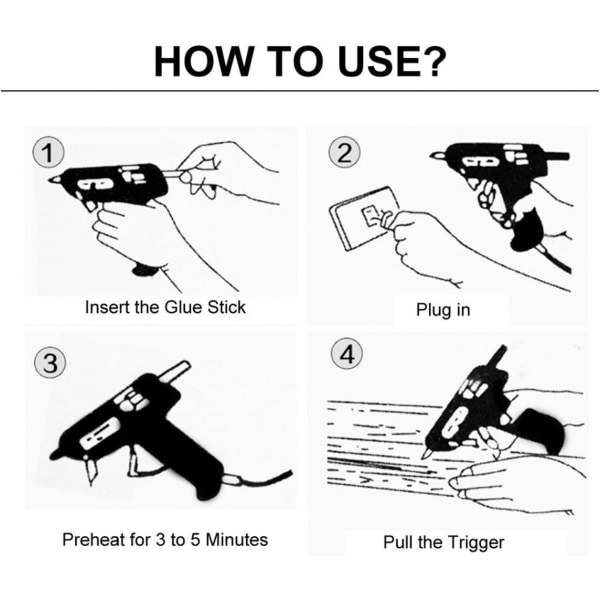 HOW TO USE?

1

Insert the Glue Stick

2

Plug in

3

Preheat for 3 to 5 Minutes

4

Pull the Trigger