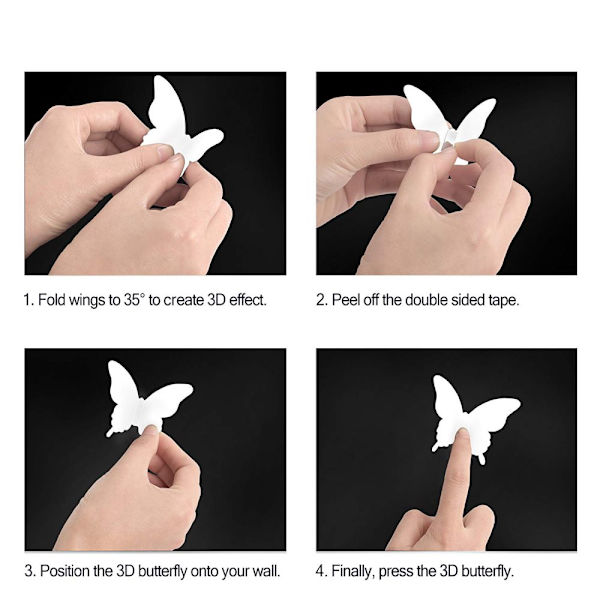 1. Fold wings to 35° to create 3D effect.

2. Peel off the double sided tape.

3. Position the 3D butterfly onto your wall.

4. Finally, press the 3D butterfly.