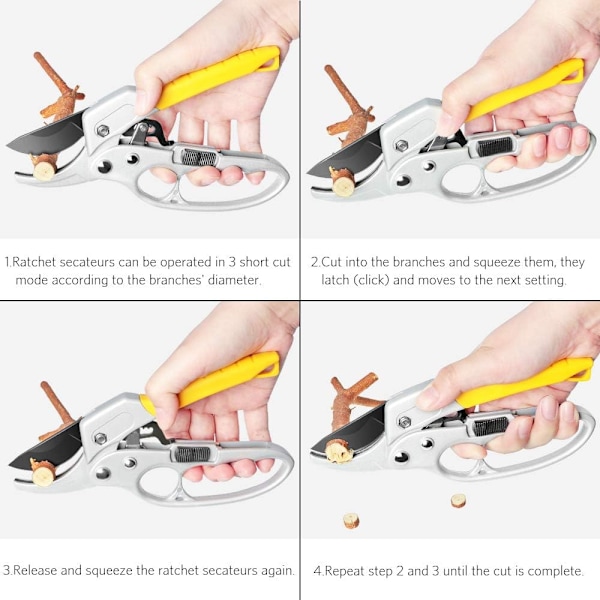 1.Ratchet secateurs can be operated in 3 short cut mode according to the branches' diameter.

2.Cut into the branches and squeeze them, they latch (click) and moves to the next setting.

3.Release and squeeze the ratchet secateurs again.

4.Repeat step 2 and 3 until the cut is complete.