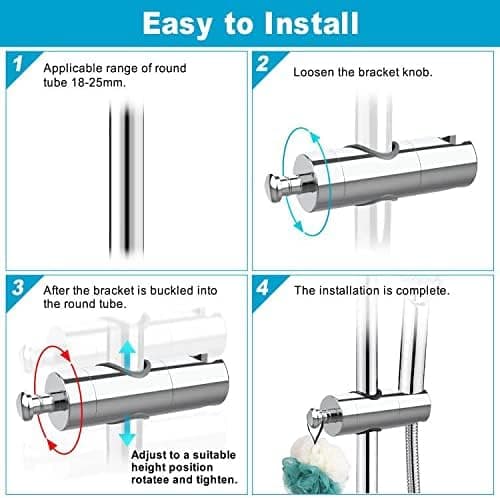 Easy to Install

1
Applicable range of round tube 18-25mm.

2
Loosen the bracket knob.

3
After the bracket is buckled into the round tube.

Adjust to a suitable height position rotatee and tighten.

4
The installation is complete.