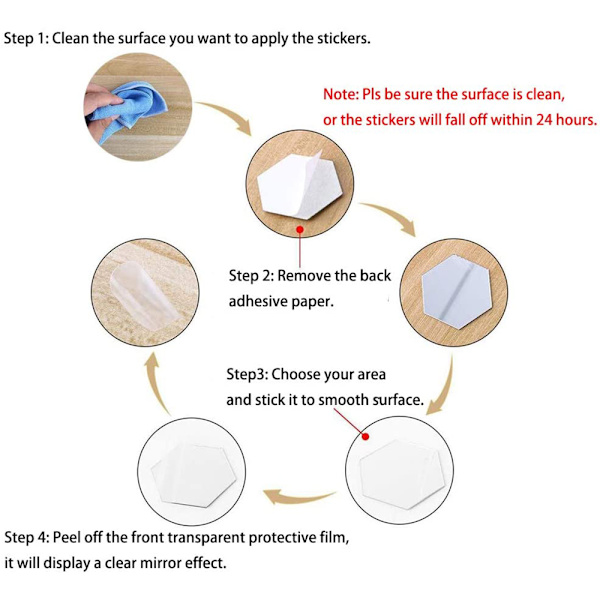 Step 1: Clean the surface you want to apply the stickers.

Note: Pls be sure the surface is clean, or the stickers will fall off within 24 hours.

Step 2: Remove the back adhesive paper.

Step3: Choose your area and stick it to smooth surface.

Step 4: Peel off the front transparent protective film, it will display a clear mirror effect.