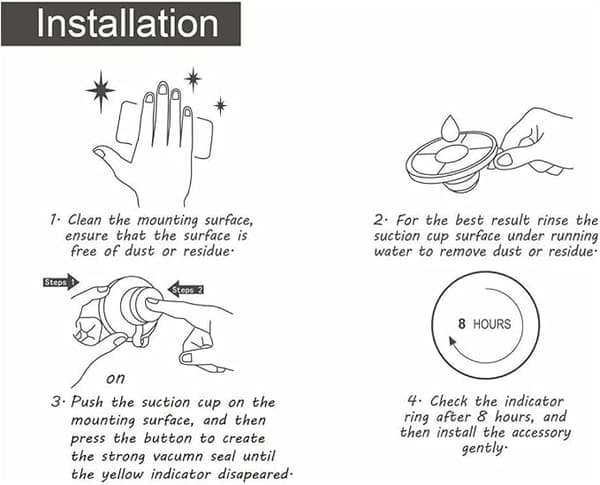 Installation

1· Clean the mounting surface, ensure that the surface is free of dust or residue·

2· For the best result rinse the suction cup surface under running water to remove dust or residue·

Steps 1

Steps 2

on

8 HOURS

3· Push the suction cup on the mounting surface, and then press the button to create the strong vacumn seal until the yellow indicator disapeared·

4· Check the indicator ring after 8 hours, and then install the accessory gently·