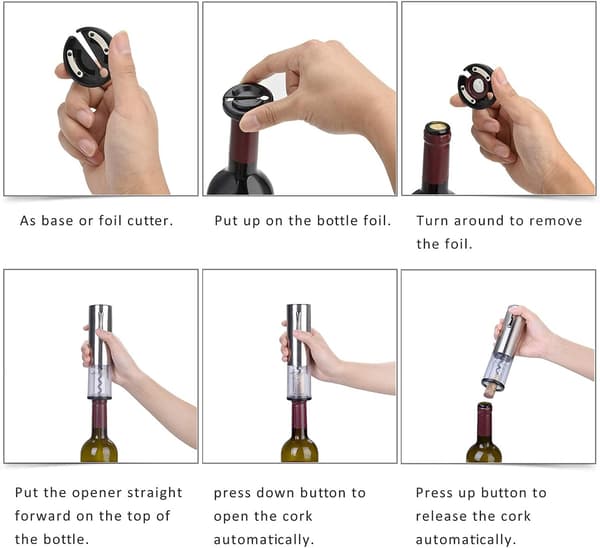 As base or foil cutter.

Put up on the bottle foil.

Turn around to remove the foil.

Put the opener straight forward on the top of the bottle.

press down button to open the cork automatically.

Press up button to release the cork automatically.