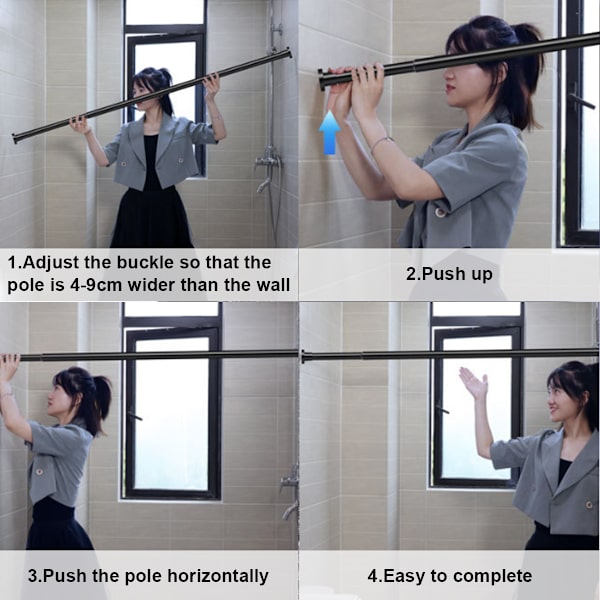 1.Adjust the buckle so that the pole is 4-9cm wider than the wall

2.Push up

3.Push the pole horizontally

4.Easy to complete