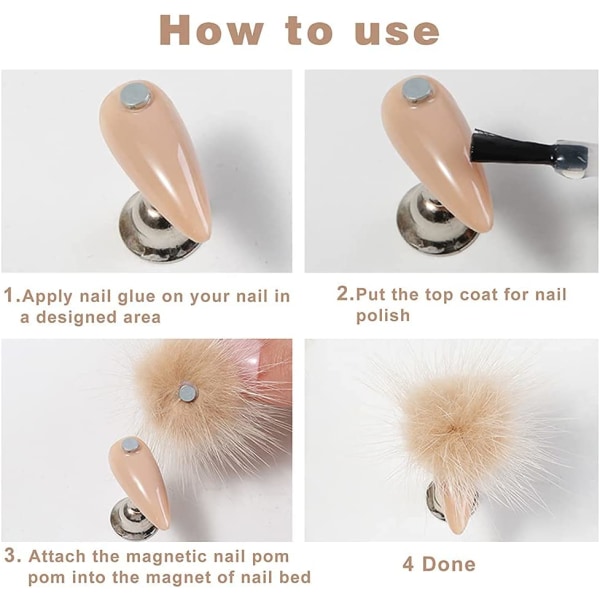 How to use

1.Apply nail glue on your nail in a designed area

2.Put the top coat for nail polish

3. Attach the magnetic nail pom pom into the magnet of nail bed

4 Done