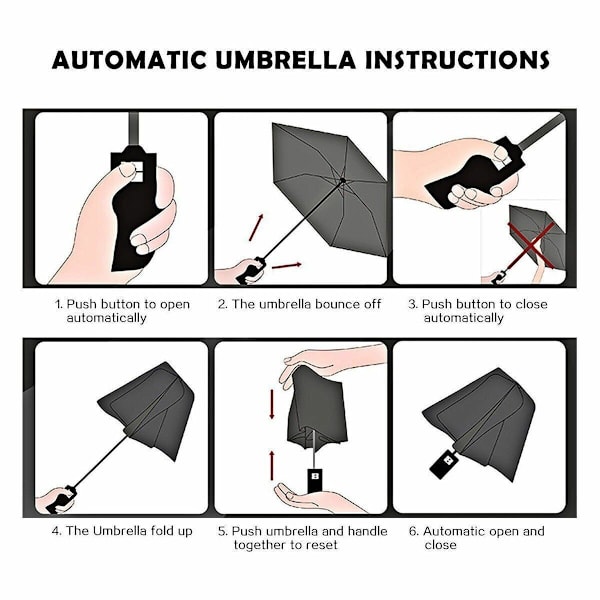 AUTOMATIC UMBRELLA INSTRUCTIONS

1. Push button to open automatically

2. The umbrella bounce off

3. Push button to close automatically

4. The Umbrella fold up

5. Push umbrella and handle together to reset

6. Automatic open and close