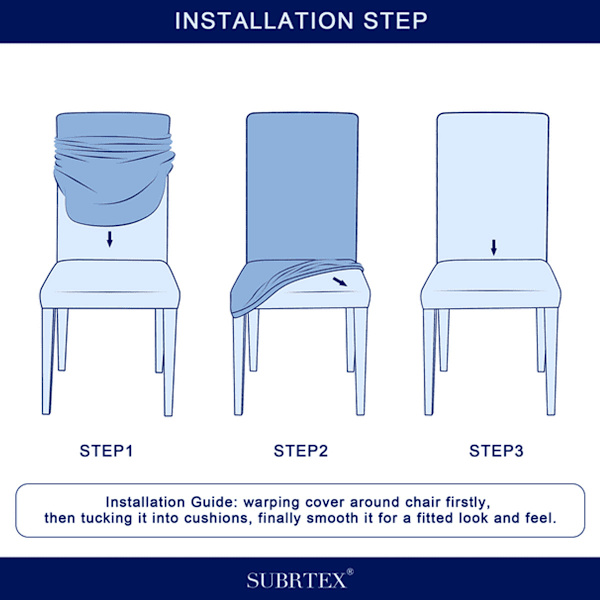 INSTALLATION STEP

STEP1

STEP2

STEP3

Installation Guide: warping cover around chair firstly, then tucking it into cushions, finally smooth it for a fitted look and feel.

SUBRTEX®