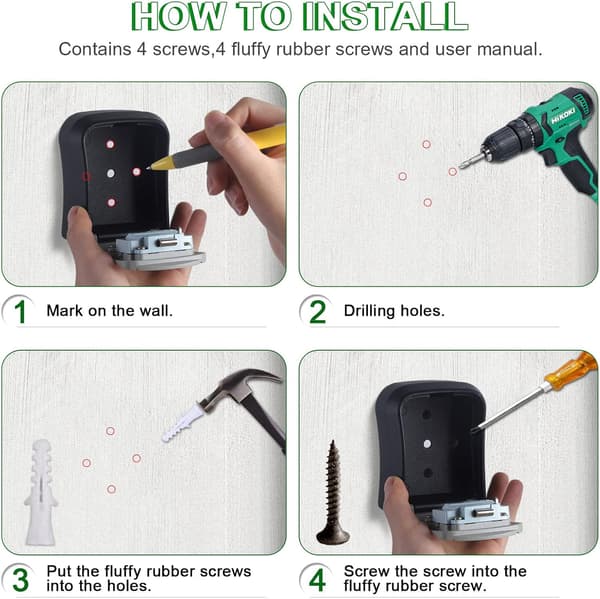 HOW TO INSTALL

Contains 4 screws,4 fluffy rubber screws and user manual.

HiKOKI

1 Mark on the wall.

2 Drilling holes.

3 Put the fluffy rubber screws into the holes.

4 Screw the screw into the fluffy rubber screw.