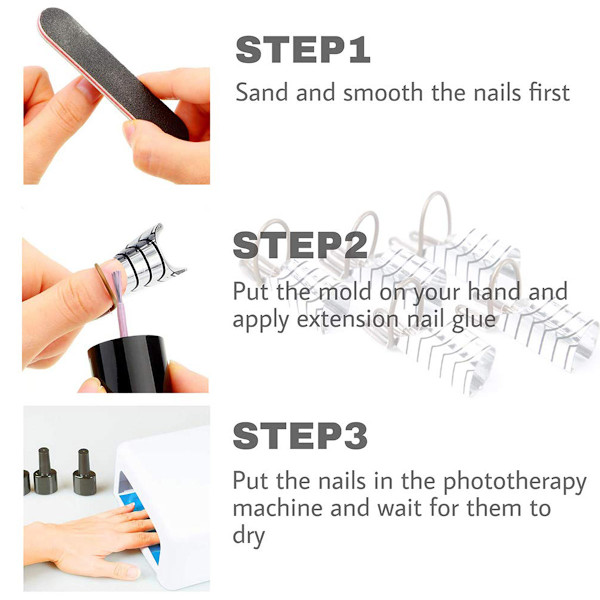 STEP1

Sand and smooth the nails first

STEP2

Put the mold on your hand and apply extension nail glue

STEP3

Put the nails in the phototherapy machine and wait for them to dry