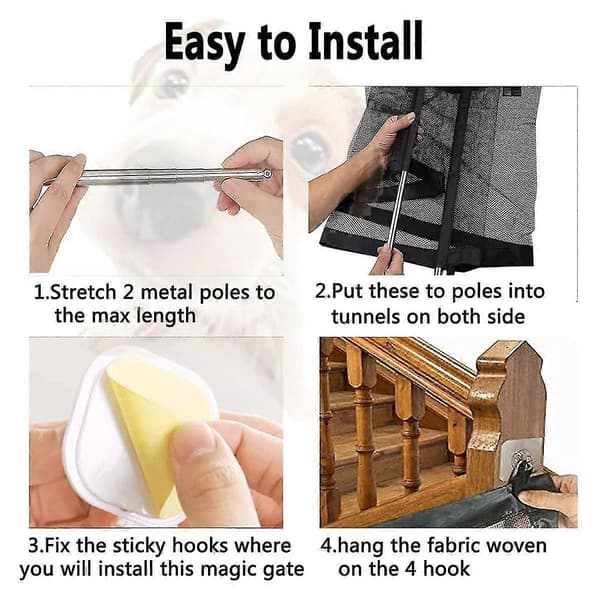 Easy to Install

1.Stretch 2 metal poles to the max length

2.Put these to poles into tunnels on both side

3.Fix the sticky hooks where you will install this magic gate

4.hang the fabric woven on the 4 hook