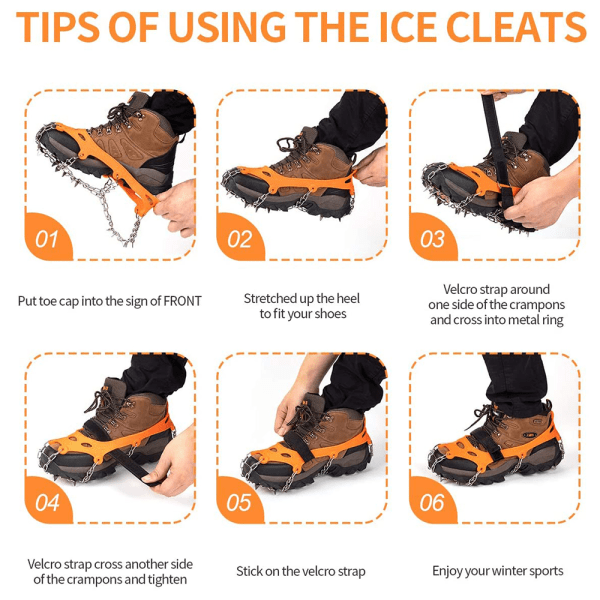 TIPS OF USING THE ICE CLEATS

01

Put toe cap into the sign of FRONT

02

Stretched up the heel to fit your shoes

03

Velcro strap around one side of the crampons and cross into metal ring

04

Velcro strap cross another side of the crampons and tighten

05

Stick on the velcro strap

06

Enjoy your winter sports