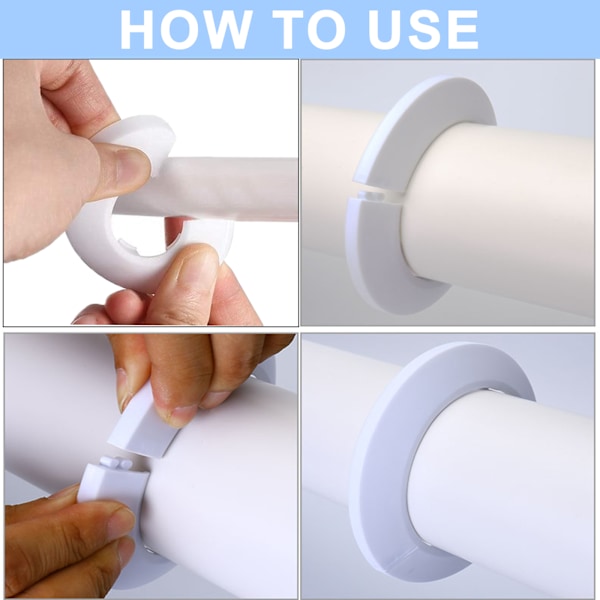 HOW TO USE