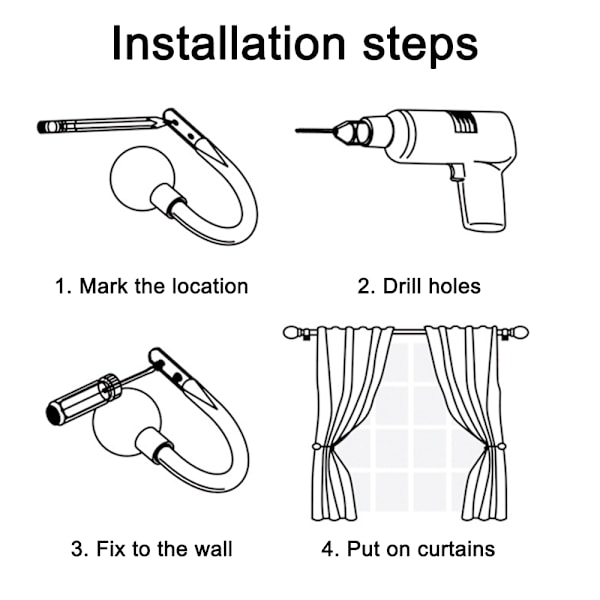 Installation steps

1. Mark the location

2. Drill holes

3. Fix to the wall

4. Put on curtains