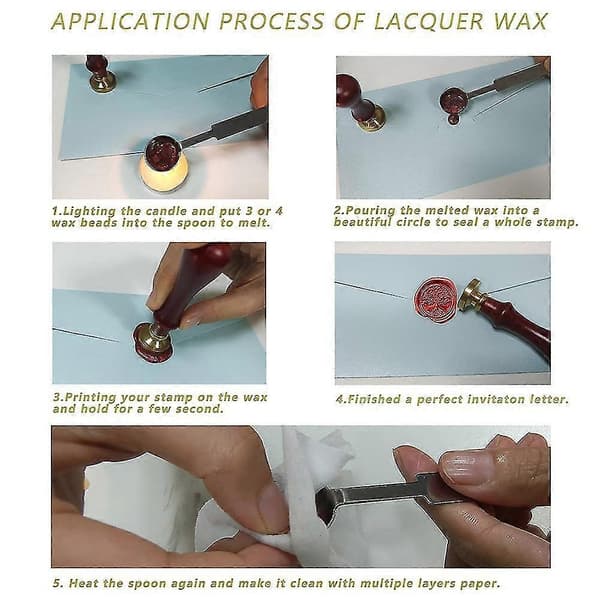 APPLICATION PROCESS OF LACQUER WAX

1.Lighting the candle and put 3 or 4 wax beads into the spoon to melt.

2.Pouring the melted wax into a beautiful circle to seal a whole stamp.

3.Printing your stamp on the wax and hold for a few second.

4.Finished a perfect invitaton letter.

5. Heat the spoon again and make it clean with multiple layers paper.