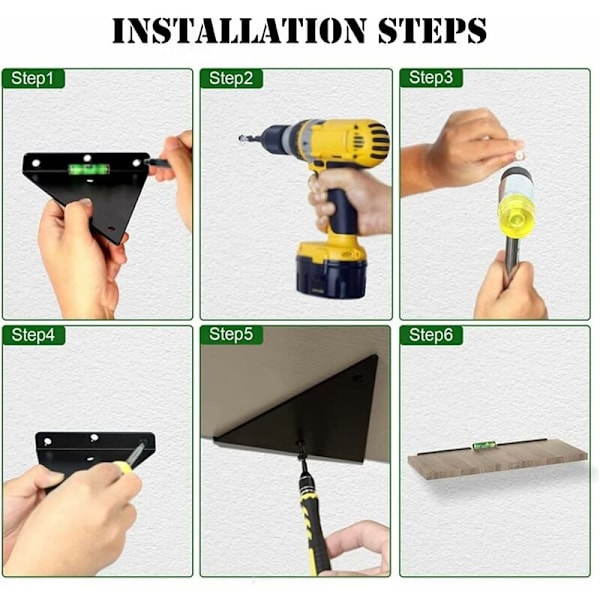 INSTALLATION STEPS

Step1

Step2

Step3

Step4

Step5

Step6