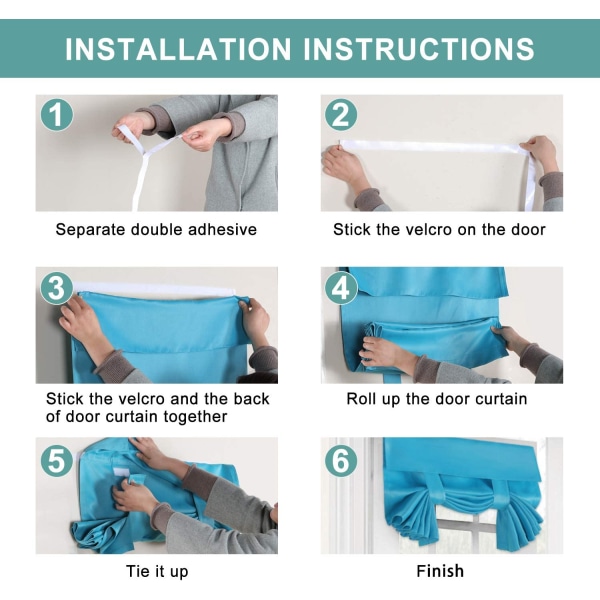 INSTALLATION INSTRUCTIONS

1

Separate double adhesive

2

Stick the velcro on the door

3

Stick the velcro and the back of door curtain together

4

Roll up the door curtain

5

Tie it up

6

Finish