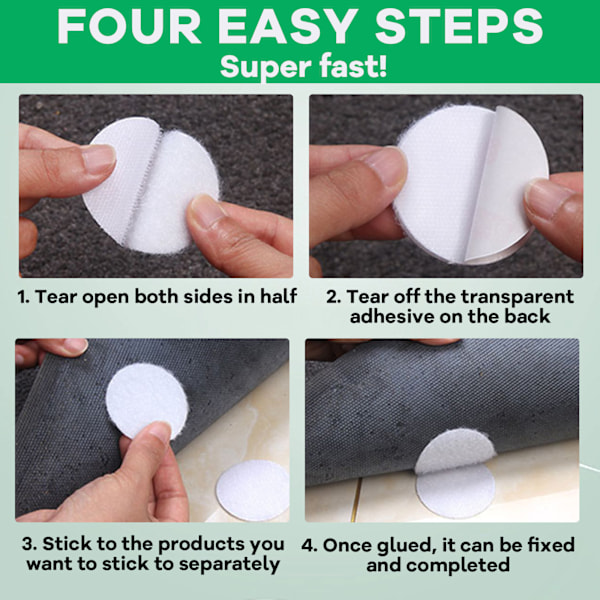 FOUR EASY STEPS
Super fast!

1. Tear open both sides in half

2. Tear off the transparent adhesive on the back

3. Stick to the products you want to stick to separately

4. Once glued, it can be fixed and completed