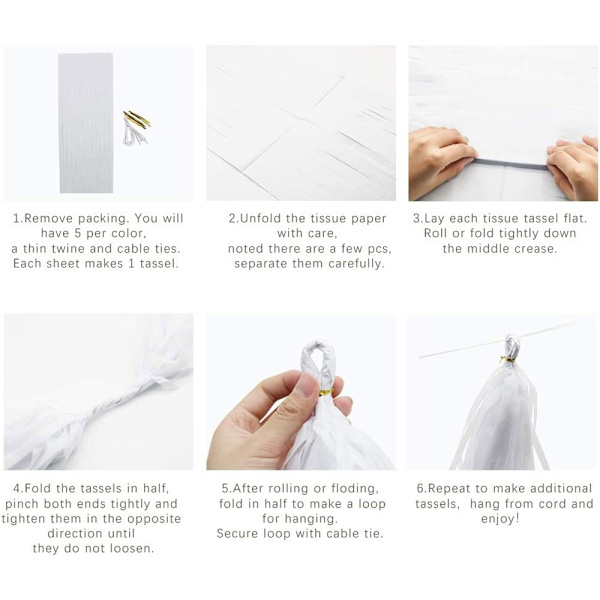 1.Remove packing. You will have 5 per color, a thin twine and cable ties. Each sheet makes 1 tassel.

2.Unfold the tissue paper with care, noted there are a few pcs, separate them carefully.

3.Lay each tissue tassel flat. Roll or fold tightly down the middle crease.

4.Fold the tassels in half, pinch both ends tightly and tighten them in the opposite direction until they do not loosen.

5.After rolling or floding, fold in half to make a loop for hanging. Secure loop with cable tie.

6.Repeat to make additional tassels, hang from cord and enjoy!