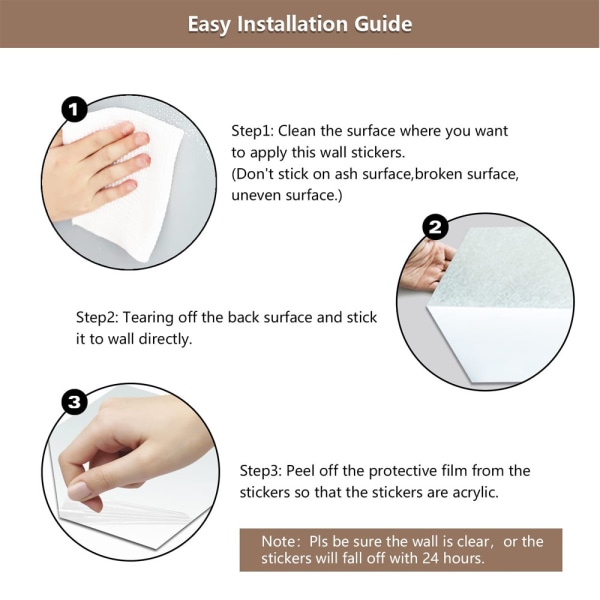 Easy Installation Guide

1

Step1: Clean the surface where you want to apply this wall stickers.
(Don't stick on ash surface,broken surface, uneven surface.)

2

Step2: Tearing off the back surface and stick it to wall directly.

3

Step3: Peel off the protective film from the stickers so that the stickers are acrylic.

Note: Pls be sure the wall is clear, or the stickers will fall off with 24 hours.