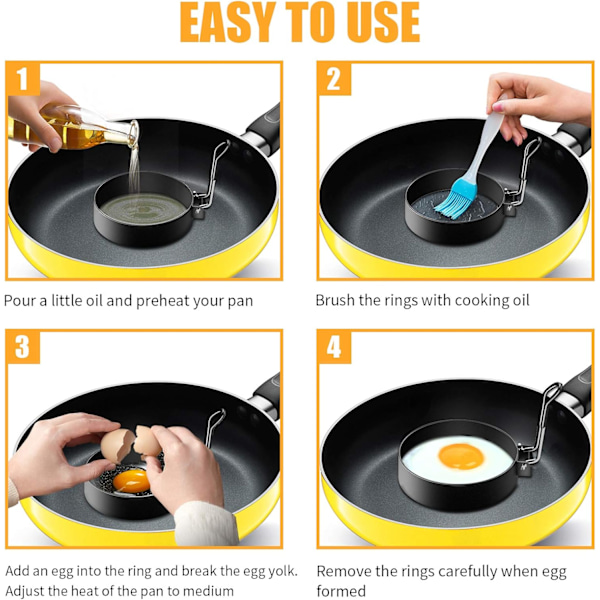 EASY TO USE

1

Pour a little oil and preheat your pan

2

Brush the rings with cooking oil

3

Add an egg into the ring and break the egg yolk. Adjust the heat of the pan to medium

4

Remove the rings carefully when egg formed