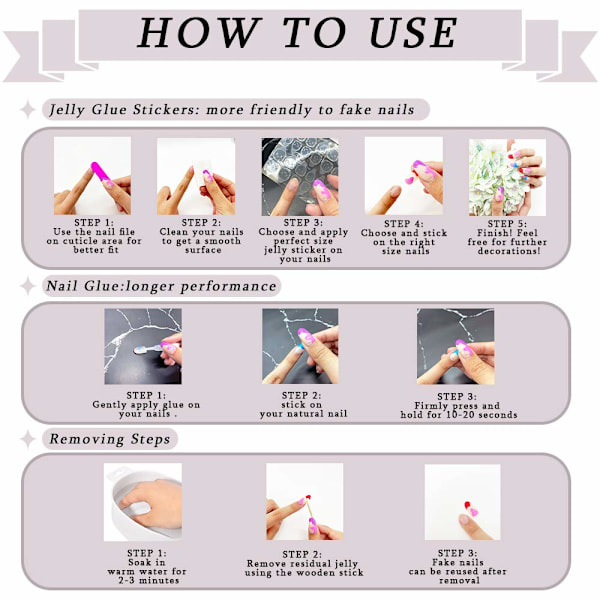 HOW TO USE

Jelly Glue Stickers: more friendly to fake nails

STEP 1:
Use the nail file on cuticle area for better fit

STEP 2:
Clean your nails to get a smooth surface

STEP 3:
Choose and apply perfect size jelly sticker on your nails

STEP 4:
Choose and stick on the right size nails

STEP 5:
Finish! Feel free for further decorations!

Nail Glue:longer performance

STEP 1:
Gently apply glue on your nails .

STEP 2:
stick on your natural nail

STEP 3:
Firmly press and hold for 10-20 seconds

Removing Steps

STEP 1:
Soak in warm water for 2-3 minutes

STEP 2:
Remove residual jelly using the wooden stick

STEP 3:
Fake nails can be reused after removal