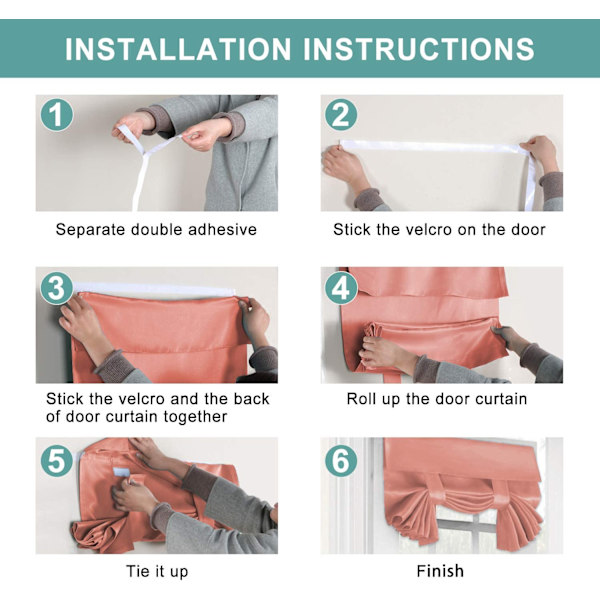 INSTALLATION INSTRUCTIONS

1

Separate double adhesive

2

Stick the velcro on the door

3

Stick the velcro and the back of door curtain together

4

Roll up the door curtain

5

Tie it up

6

Finish