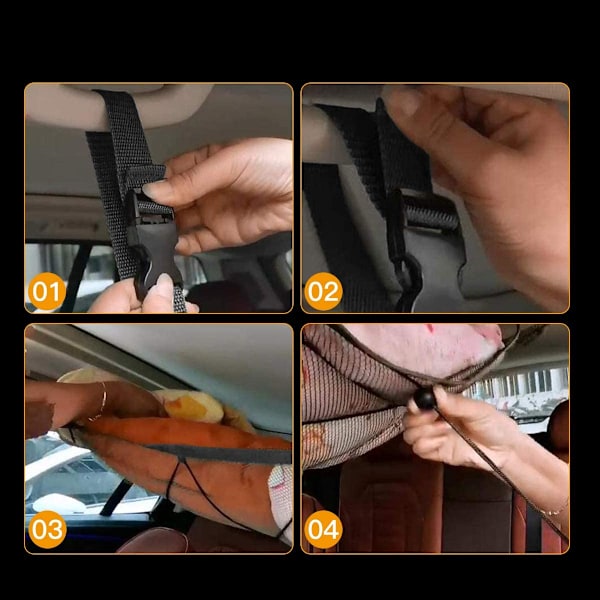 01

02

03

04