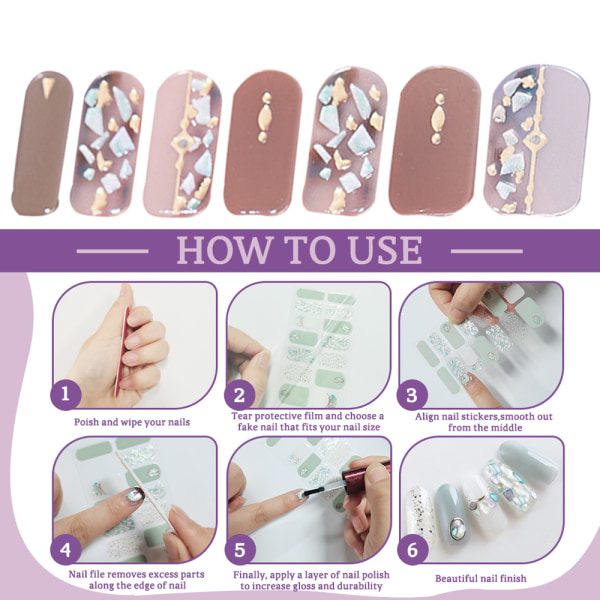 HOW TO USE

1
Poish and wipe your nails

2
Tear protective film and choose a fake nail that fits your nail size

3
Align nail stickers,smooth out from the middle

4
Nail file removes excess parts along the edge of nail

5
Finally, apply a layer of nail polish to increase gloss and durability

6
Beautiful nail finish