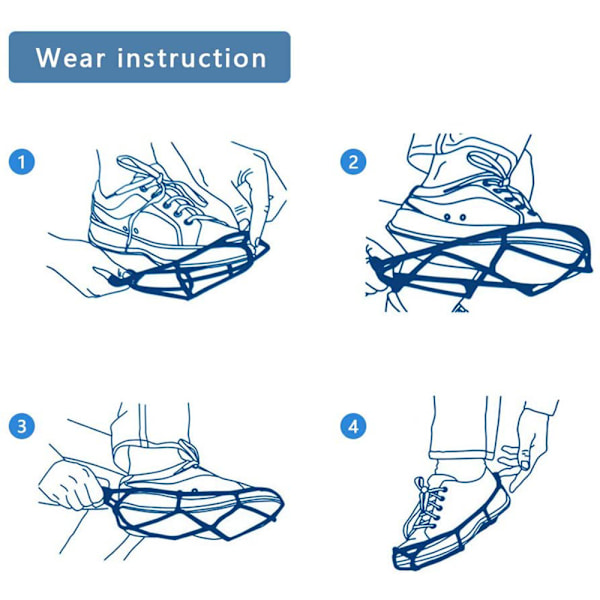 Wear instruction

1

2

3

4