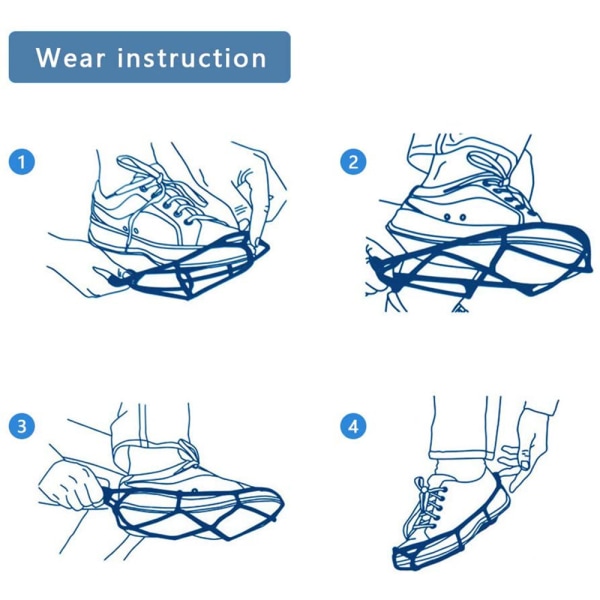 Wear instruction

1

2

3

4