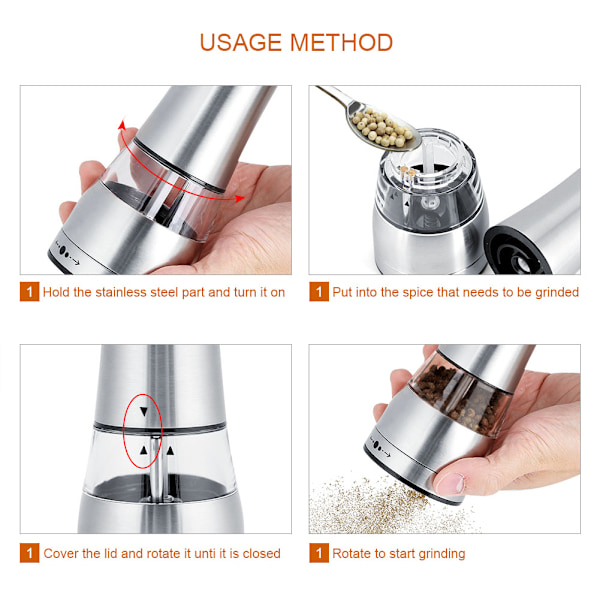 USAGE METHOD

1 Hold the stainless steel part and turn it on

1 Put into the spice that needs to be grinded

1 Cover the lid and rotate it unti it is closed

1 Rotate to start grinding