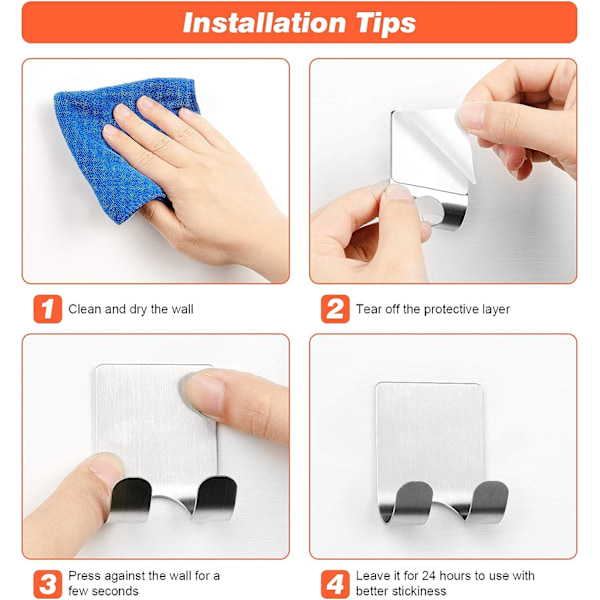 Installation Tips

1 Clean and dry the wall

2 Tear off the protective layer

3 Press against the wall for a few seconds

4 Leave it for 24 hours to use with better stickiness