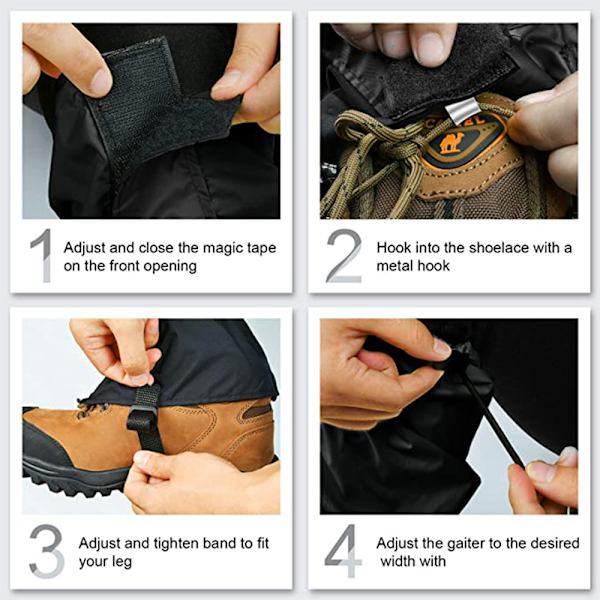 CAMEL

1 Adjust and close the magic tape on the front opening

2 Hook into the shoelace with a metal hook

3 Adjust and tighten band to fit your leg

4 Adjust the gaiter to the desired width with