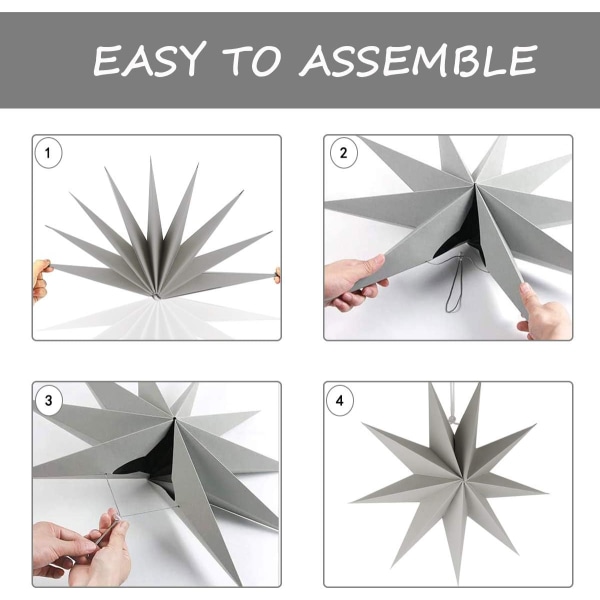 EASY TO ASSEMBLE

1

2

3

4