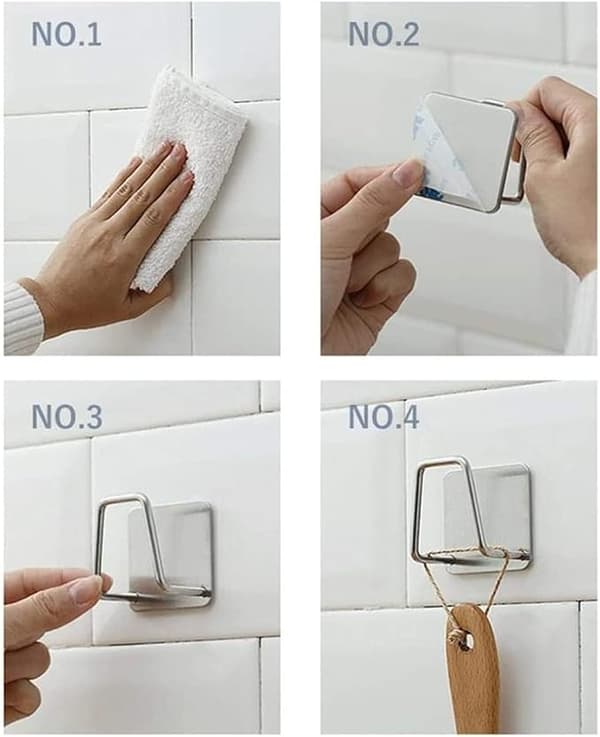 NO.1

NO.2

NO.3

NO.4