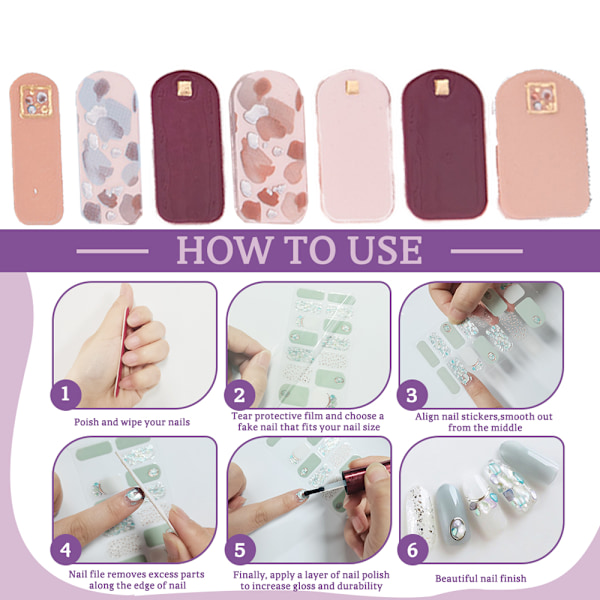 HOW TO USE

1
Poish and wipe your nails

2
Tear protective film and choose a fake nail that fits your nail size

3
Align nail stickers,smooth out from the middle

4
Nail file removes excess parts along the edge of nail

5
Finally, apply a layer of nail polish to increase gloss and durability

6
Beautiful nail finish