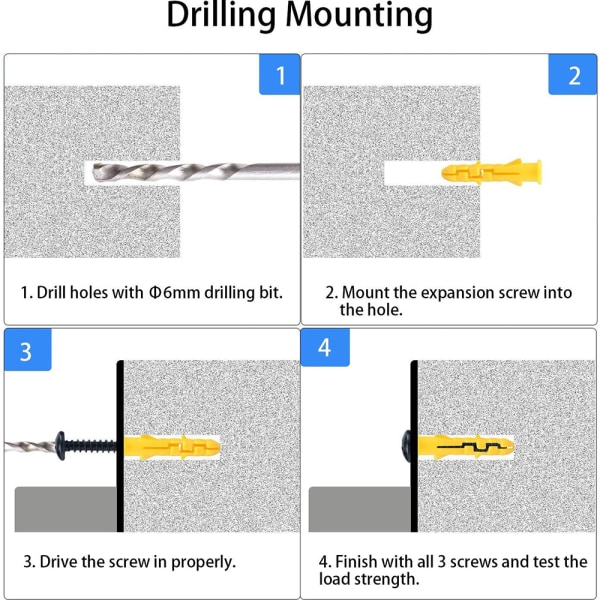 Drilling Mounting

1

1. Drill holes with Φ6mm drilling bit.

2

2. Mount the expansion screw into the hole.

3

3. Drive the screw in properly.

4

4. Finish with all 3 screws and test the load strength.