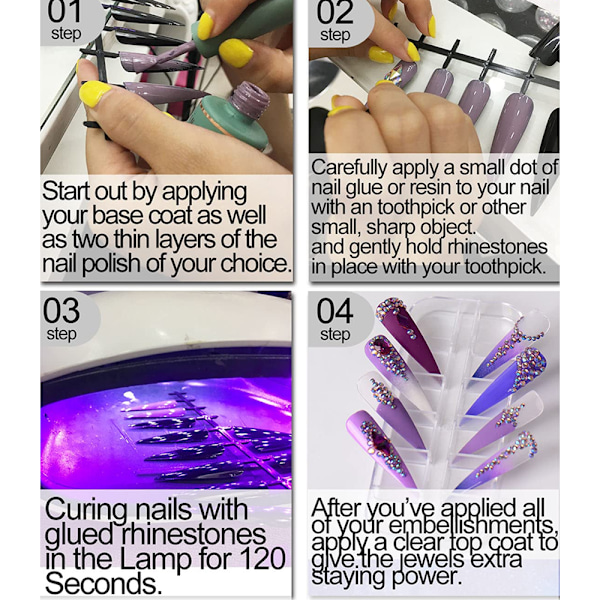 01
step

Start out by applying your base coat as well as two thin layers of the nail polish of your choice.

02
step

Carefully apply a small dot of nail glue or resin to your nail with an toothpick or other small, sharp object.
and gently hold rhinestones in place with your toothpick.

03
step

Curing nails with glued rhinestones in the Lamp for 120 Seconds.

04
step

After you've applied all of your embellishments, apply a clear top coat to give the jewels extra staying power.