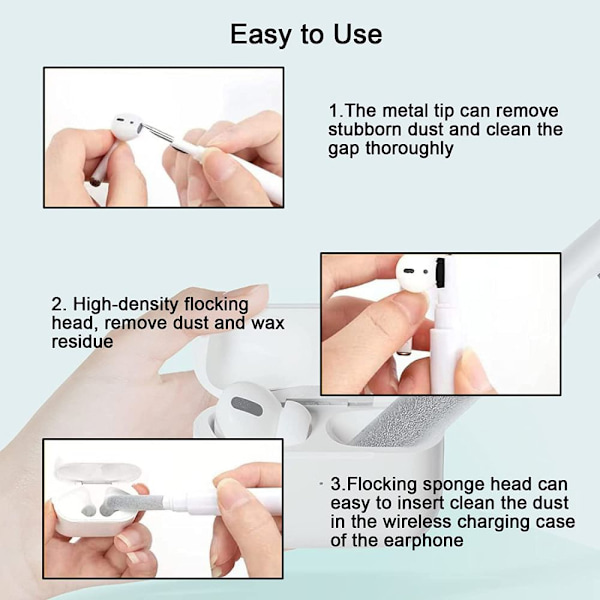 Easy to Use

1.The metal tip can remove stubborn dust and clean the gap thoroughly

2. High-density flocking head, remove dust and wax residue

3.Flocking sponge head can easy to insert clean the dust in the wireless charging case of the earphone