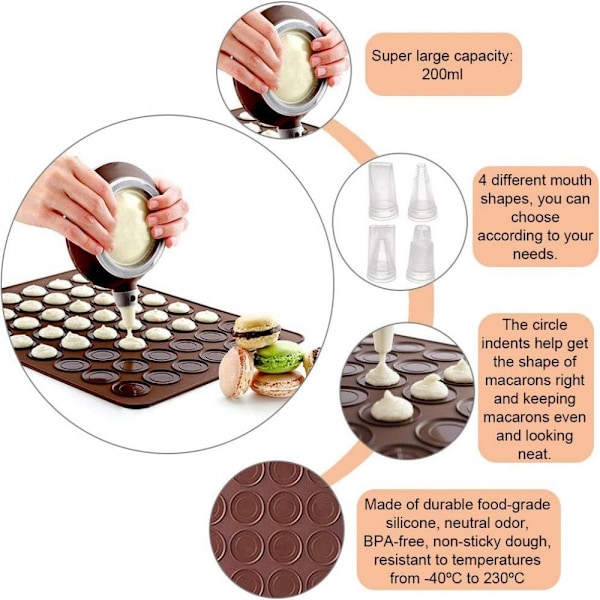 Super large capacity: 200ml

4 different mouth shapes, you can choose according to your needs.

The circle indents help get the shape of macarons right and keeping macarons even and looking neat.

Made of durable food-grade silicone, neutral odor, BPA-free, non-sticky dough, resistant to temperatures from -40ºC to 230ºC