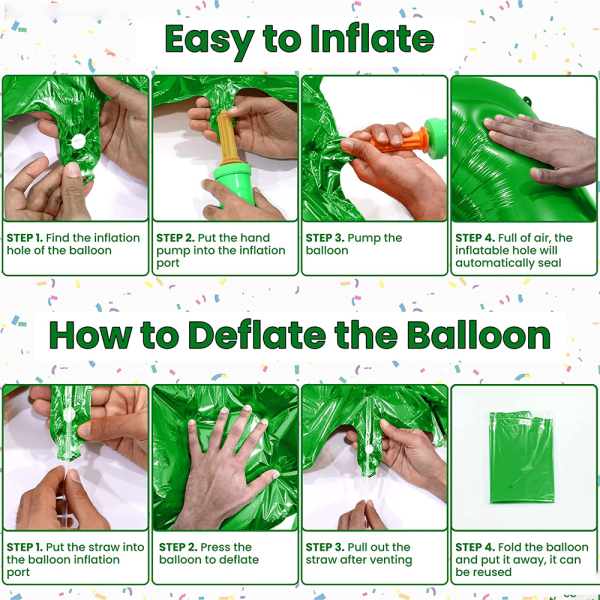 Easy to Inflate

STEP 1. Find the inflation hole of the balloon

STEP 2. Put the hand pump into the inflation port

STEP 3. Pump the balloon

STEP 4. Full of air, the inflatable hole will automatically seal

How to Deflate the Balloon

STEP 1. Put the straw into the balloon inflation port

STEP 2. Press the balloon to deflate

STEP 3. Pull out the straw after venting

STEP 4. Fold the balloon and put it away, it can be reused