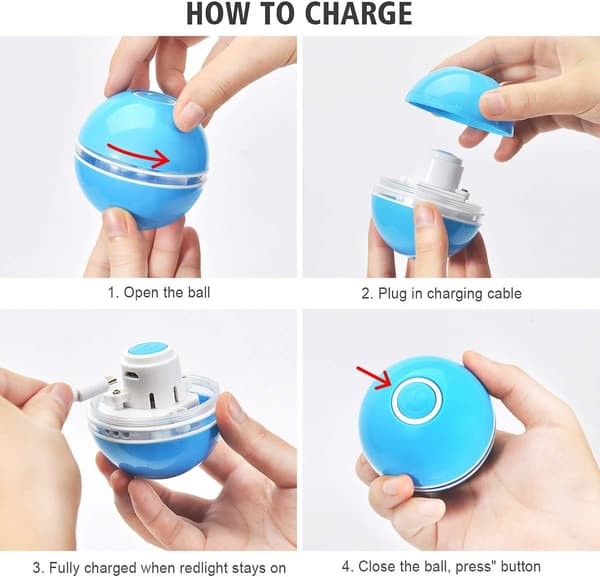 HOW TO CHARGE

1. Open the ball

2. Plug in charging cable

3. Fully charged when redlight stays on

4. Close the ball, press" button