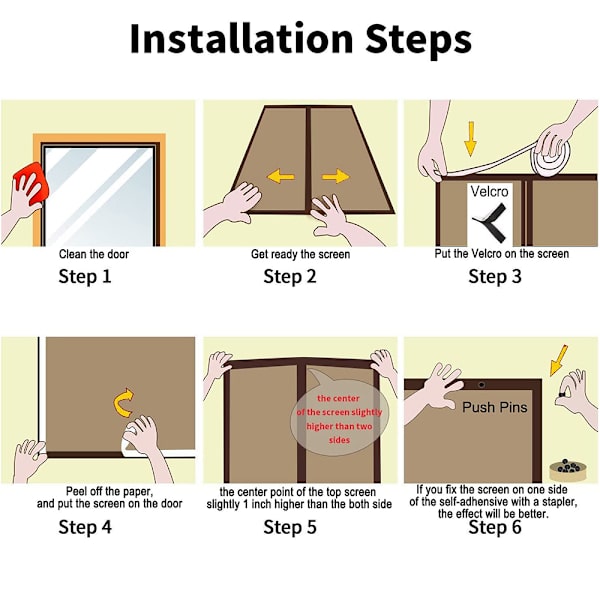 Installation Steps

Clean the door
Step 1

Get ready the screen
Step 2

Velcro
Put the Velcro on the screen
Step 3

Peel off the paper, and put the screen on the door
Step 4

the center of the screen slightly higher than two sides
the center point of the top screen slightly 1 inch higher than the both side
Step 5

Push Pins
If you fix the screen on one side of the self-adhesive with a stapler, the effect will be better.
Step 6