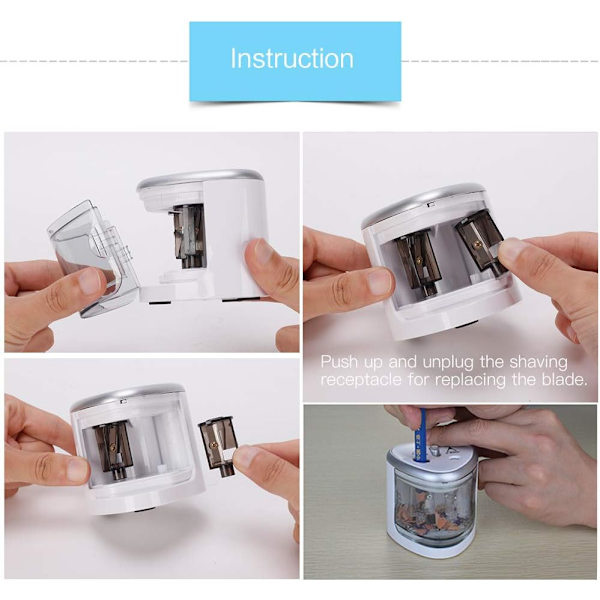 Instruction

Push up and unplug the shaving receptacle for replacing the blade.