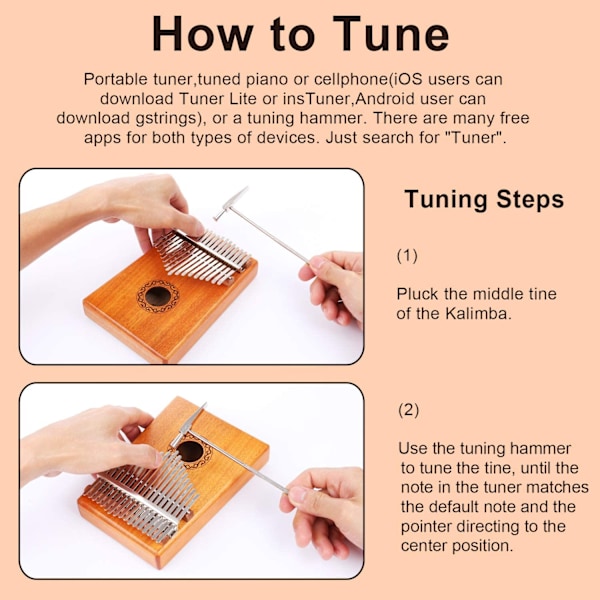 How to Tune

Portable tuner,tuned piano or cellphone(iOS users can download Tuner Lite or insTuner,Android user can download gstrings), or a tuning hammer. There are many free apps for both types of devices. Just search for "Tuner".

Tuning Steps

(1)

Pluck the middle tine of the Kalimba.

(2)

Use the tuning hammer to tune the tine, until the note in the tuner matches the default note and the pointer directing to the center position.